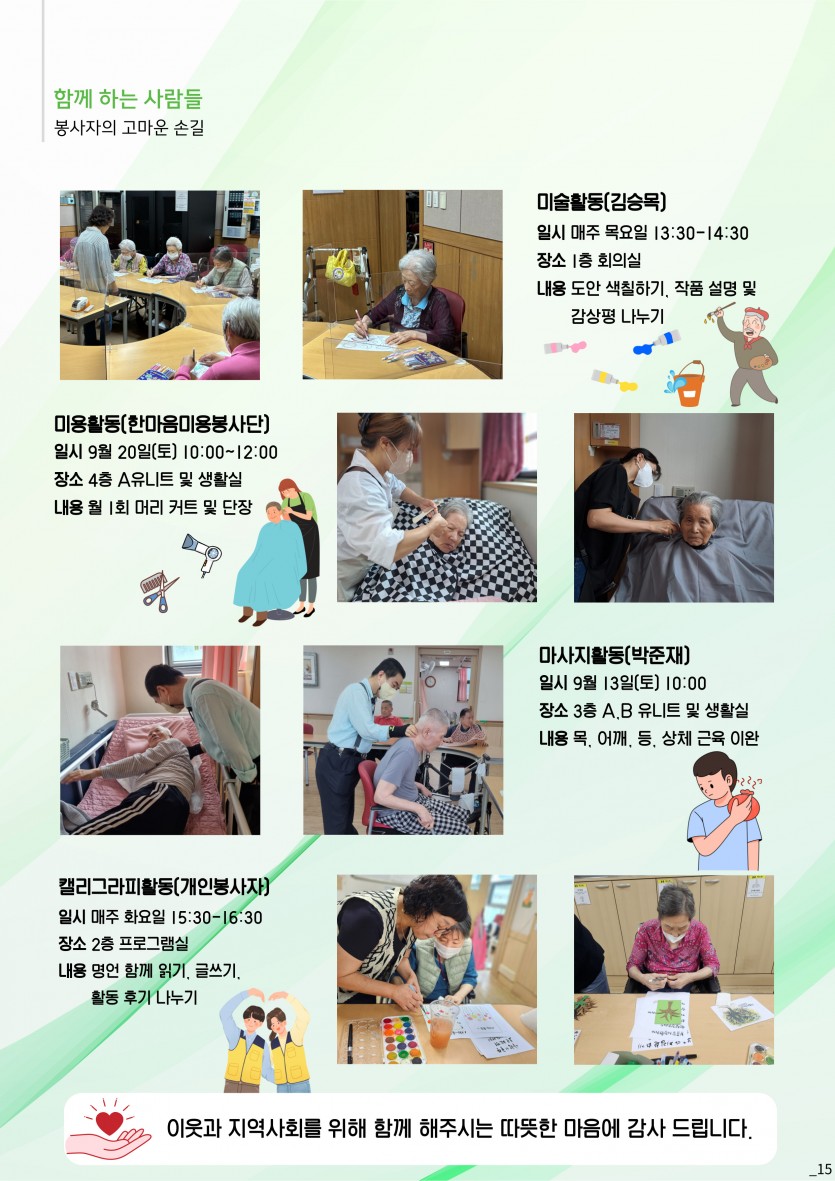 함께 하는 사람들
봉사자의 고마운 손길

미술활동(김승목)
일시 매주 목요일 13:30-14:30
장소 1층 회의실
내용 도안 색칠하기, 작품 설명 및 감상평 나누기

미용활동(한마음미용봉사단)
일시 9월 20일(토) 10:00~12:00
장소 4층 A유니트 및 생활실
내용 월 1회 머리 커트 및 단장

마사지활동(박준재)
일시 9월 13일(토) 10:00
장소 3층 A,B 유니트 및 생활실
내용 목, 어깨, 등, 상체 근육 이완

캘리그라피활동(개인봉사자)
일시 매주 화요일 15:30-16:30
장소 2층 프로그램실
내용 명언 함께 읽기, 글쓰기, 활동 후기 나누기

이웃과 지역사회를 위해 함께 해주시는 따뜻한 마음에 감사 드립니다.

_15